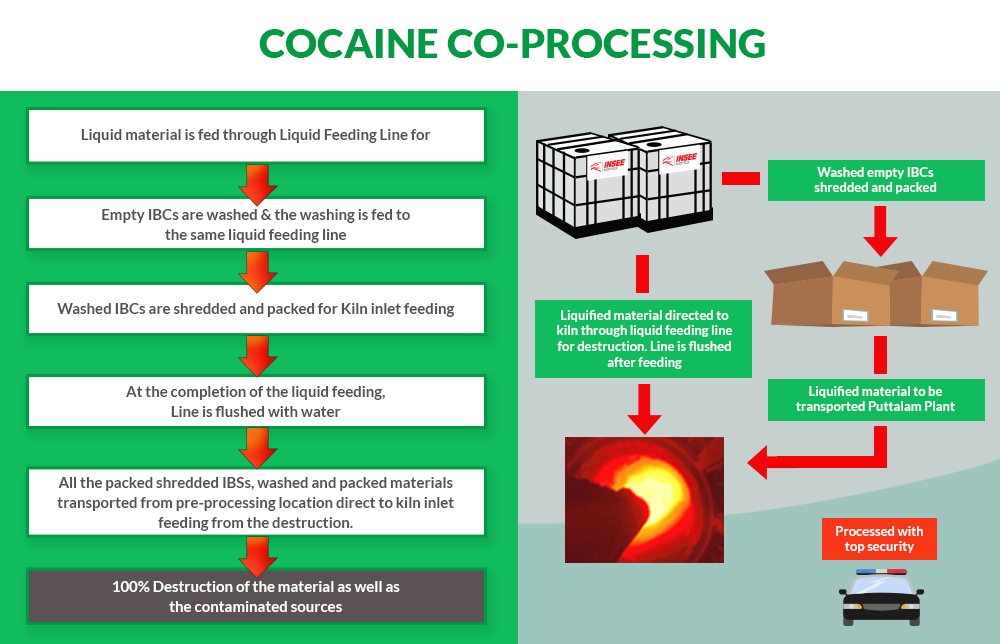 COCAINE CO-PROCESSING

Liquid material is fed through Liquid Feeding Line for

Empty IBCs are washed & the washing is fed to the same liquid feeding line

Washed IBCs are shredded and packed for Kiln inlet feeding

At the completion of the liquid feeding, Line is flushed with water

All the packed shredded IBSs, washed and packed materials transported from pre-processing location direct to kiln inlet feeding from the destruction.

100% Destruction of the material as well as the contaminated sources

INSEE

INSEE

Washed empty IBCs shredded and packed

Liquified material directed to kiln through liquid feeding line for destruction. Line is flushed after feeding

Liquified material to be transported Puttalam Plant

Processed with top security